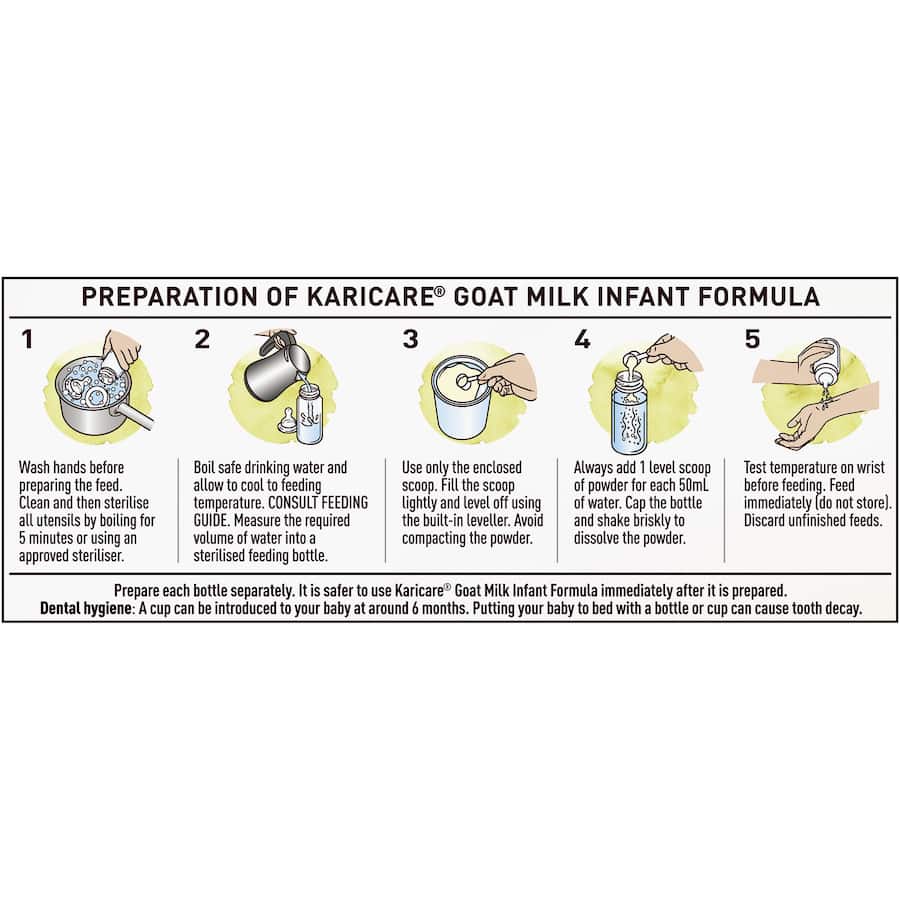 PREPARATION OF KARICARE® GOAT MILK INFANT FORMULA

1

Wash hands before preparing the feed. Clean and then sterilise all utensils by boiling for 5 minutes or using an approved steriliser.

2

Boil safe drinking water and allow to cool to feeding temperature. CONSULT FEEDING GUIDE. Measure the required volume of water into a sterilised feeding bottle.

3

Use only the enclosed scoop. Fill the scoop lightly and level off using the built-in leveller. Avoid compacting the powder.

4

Always add 1 level scoop of powder for each 50mL of water. Cap the bottle and shake briskly to dissolve the powder.

5

Test temperature on wrist before feeding. Feed immediately (do not store). Discard unfinished feeds.

Prepare each bottle separately. It is safer to use Karicare® Goat Milk Infant Formula immediately after it is prepared.
Dental hygiene: A cup can be introduced to your baby at around 6 months. Putting your baby to bed with a bottle or cup can cause tooth decay.