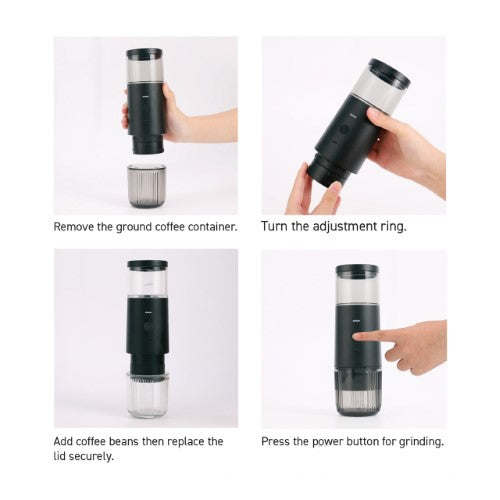 Remove the ground coffee container.

Turn the adjustment ring.

Add coffee beans then replace the lid securely.

Press the power button for grinding.