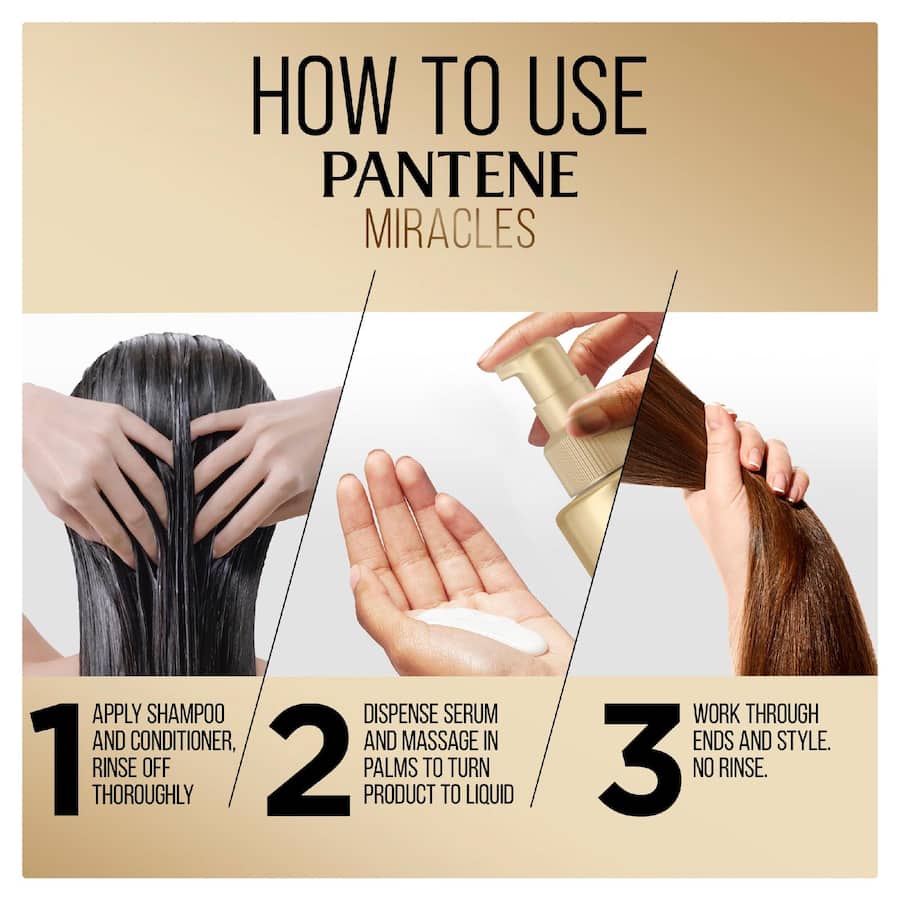 HOW TO USE
PANTENE
MIRACLES

1 APPLY SHAMPOO AND CONDITIONER, RINSE OFF THOROUGHLY

2 DISPENSE SERUM AND MASSAGE IN PALMS TO TURN PRODUCT TO LIQUID

3 WORK THROUGH ENDS AND STYLE. NO RINSE.