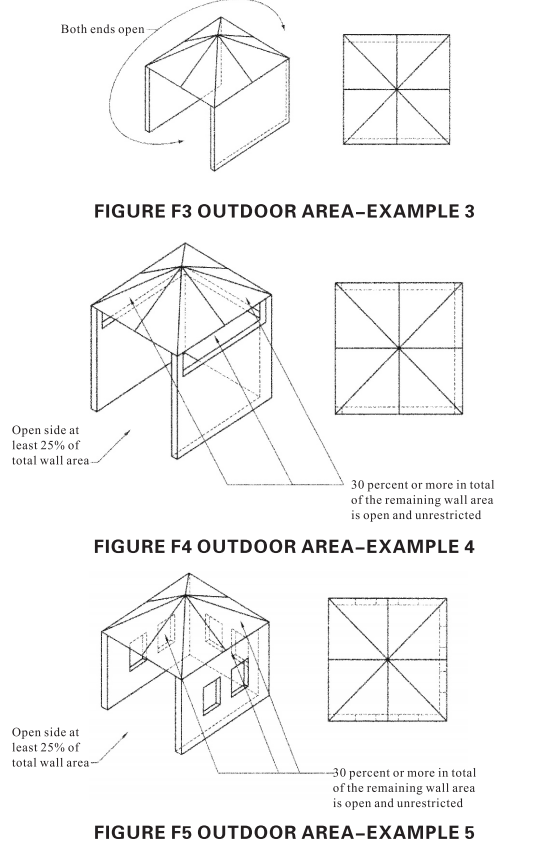 Both ends open

FIGURE F3 OUTDOOR AREA–EXAMPLE 3

Open side at least 25% of total wall area

30 percent or more in total of the remaining wall area is open and unrestricted

FIGURE F4 OUTDOOR AREA–EXAMPLE 4

Open side at least 25% of total wall area

30 percent or more in total of the remaining wall area is open and unrestricted

FIGURE F5 OUTDOOR AREA–EXAMPLE 5