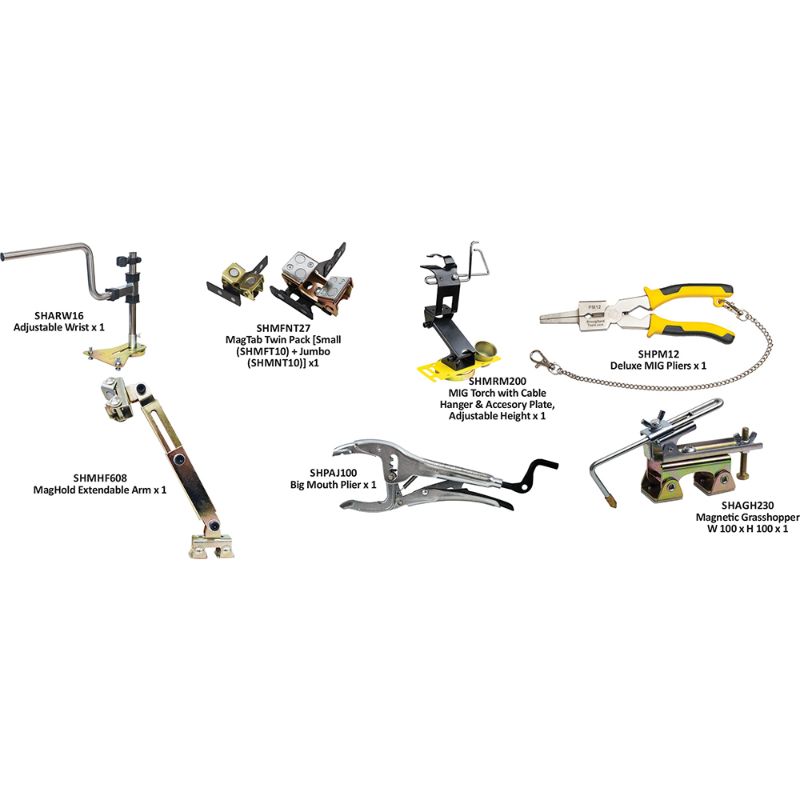 SHARW16
Adjustable Wrist x 1

SHMFNT27
MagTab Twin Pack [Small (SHMFT10) + Jumbo (SHMNT10)] x1

SHMRM200
MIG Torch with Cable Hanger & Accesory Plate, Adjustable Height x 1

SHPM12
Deluxe MIG Pliers x 1

SHMHF608
MagHold Extendable Arm x 1

SHPAJ100
Big Mouth Plier x 1

SHAGH230
Magnetic Grasshopper
W 100 x H 100 x 1