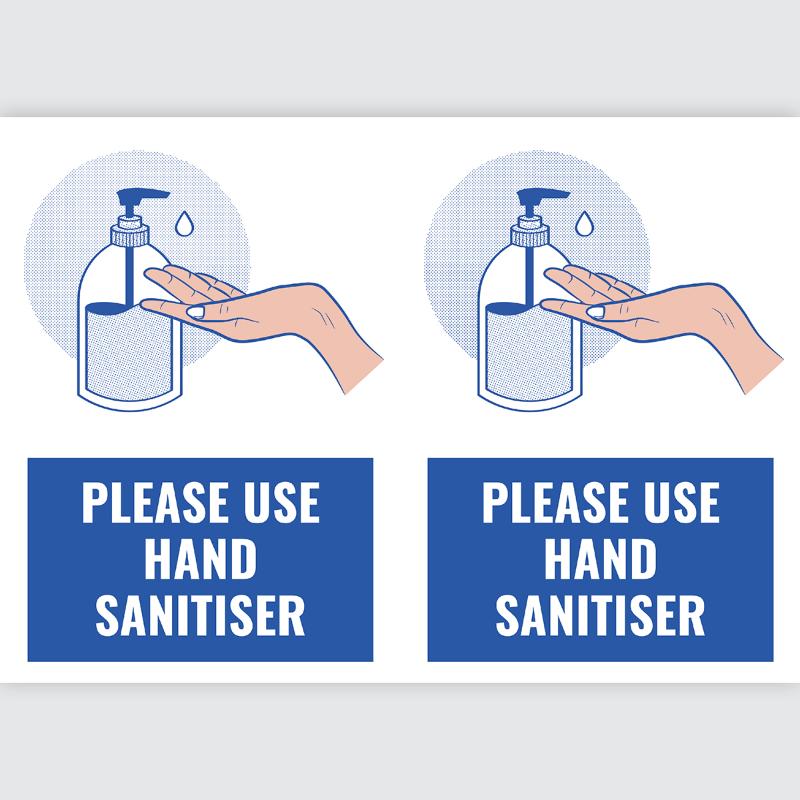 PLEASE USE
HAND
SANITISER

PLEASE USE
HAND
SANITISER