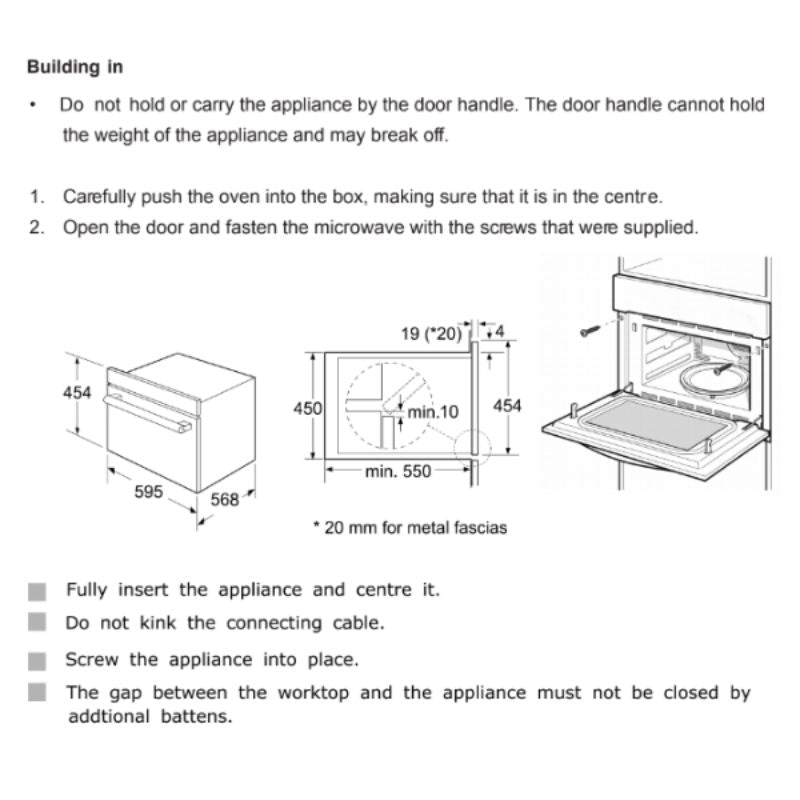 Building in

• Do not hold or carry the appliance by the door handle. The door handle cannot hold the weight of the appliance and may break off.

1. Carefully push the oven into the box, making sure that it is in the centre.
2. Open the door and fasten the microwave with the screws that were supplied.

454

595

568

19 (*20)

4

450

min.10

454

min. 550

* 20 mm for metal fascias

Fully insert the appliance and centre it.

Do not kink the connecting cable.

Screw the appliance into place.

The gap between the worktop and the appliance must not be closed by addtional battens.