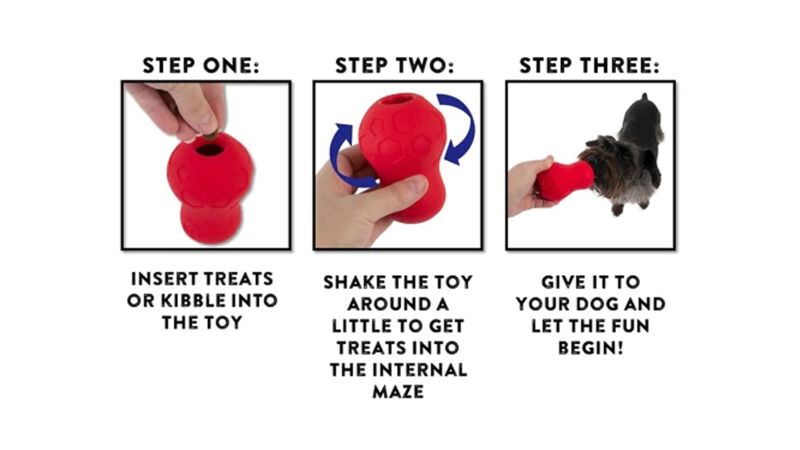 STEP ONE:

INSERT TREATS OR KIBBLE INTO THE TOY

STEP TWO:

SHAKE THE TOY AROUND A LITTLE TO GET TREATS INTO THE INTERNAL MAZE

STEP THREE:

GIVE IT TO YOUR DOG AND LET THE FUN BEGIN!