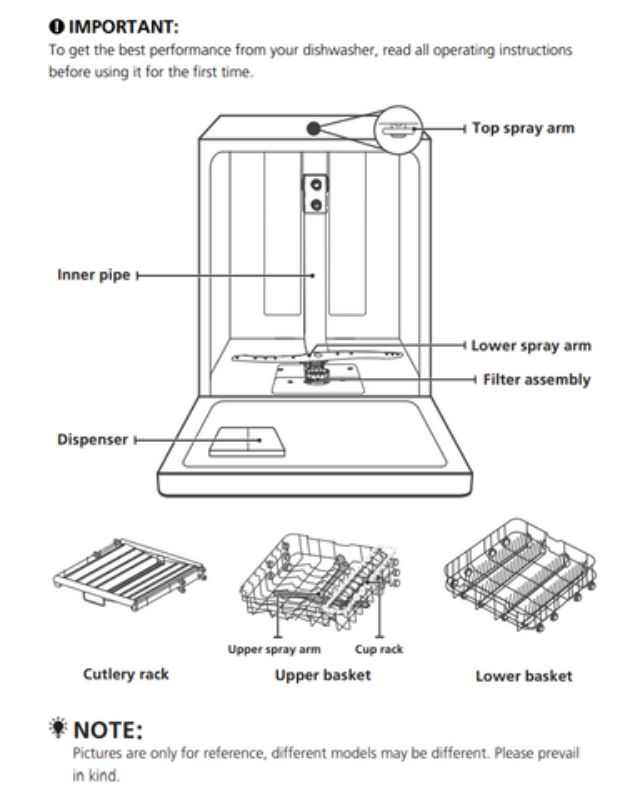 IMPORTANT:
To get the best performance from your dishwasher, read all operating instructions before using it for the first time.

Top spray arm

Inner pipe

Lower spray arm

Filter assembly

Dispenser

Upper spray arm

Cup rack

Cutlery rack

Upper basket

Lower basket

NOTE:
Pictures are only for reference, different models may be different. Please prevail in kind.