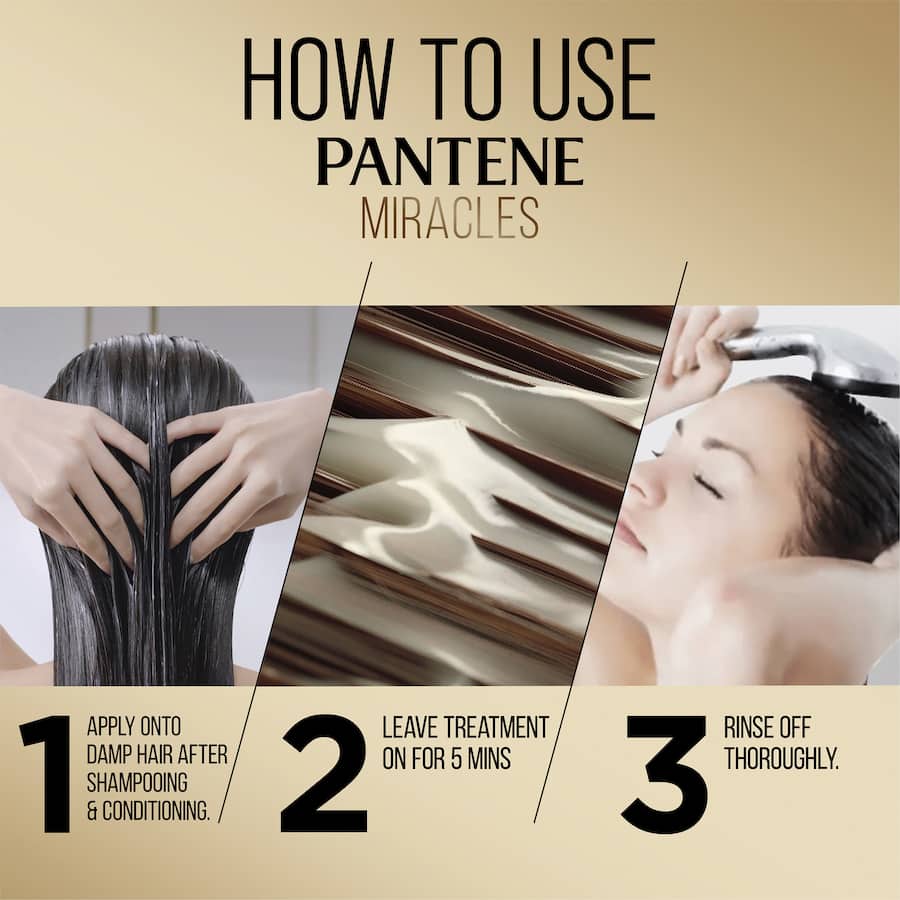 HOW TO USE
PANTENE
MIRACLES

1 APPLY ONTO DAMP HAIR AFTER SHAMPOOING & CONDITIONING.

2 LEAVE TREATMENT ON FOR 5 MINS

3 RINSE OFF THOROUGHLY.