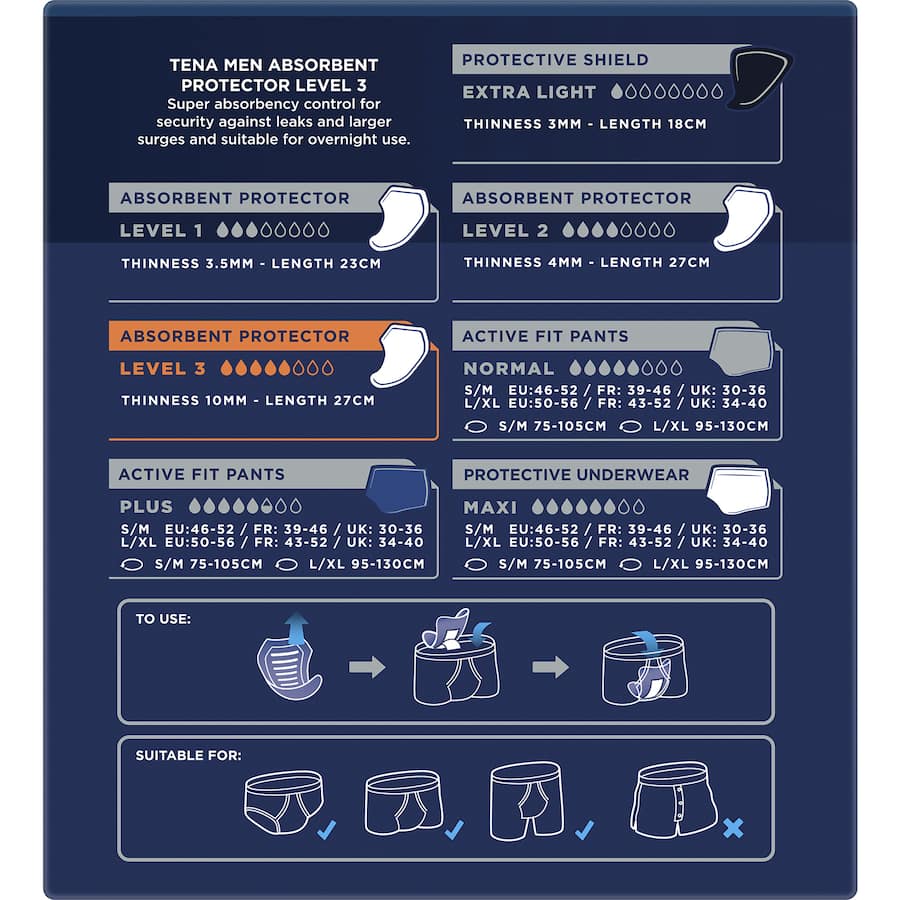 TENA MEN ABSORBENT PROTECTOR LEVEL 3
Super absorbency control for security against leaks and larger surges and suitable for overnight use.

PROTECTIVE SHIELD
EXTRA LIGHT
THINNESS 3MM - LENGTH 18CM

ABSORBENT PROTECTOR
LEVEL 1
THINNESS 3.5MM - LENGTH 23CM

ABSORBENT PROTECTOR
LEVEL 2
THINNESS 4MM - LENGTH 27CM

ABSORBENT PROTECTOR
LEVEL 3
THINNESS 10MM - LENGTH 27CM

ACTIVE FIT PANTS
NORMAL
S/M EU:46-52 / FR: 39-46 / UK: 30-36
L/XL EU:50-56 / FR: 43-52 / UK: 34-40
S/M 75-105CM L/XL 95-130CM

ACTIVE FIT PANTS
PLUS
S/M EU:46-52 / FR: 39-46 / UK: 30-36
L/XL EU:50-56 / FR: 43-52 / UK: 34-40
S/M 75-105CM L/XL 95-130CM

PROTECTIVE UNDERWEAR
MAXI
S/M EU:46-52 / FR: 39-46 / UK: 30-36
L/XL EU:50-56 / FR: 43-52 / UK: 34-40
S/M 75-105CM L/XL 95-130CM

TO USE:

SUITABLE FOR: