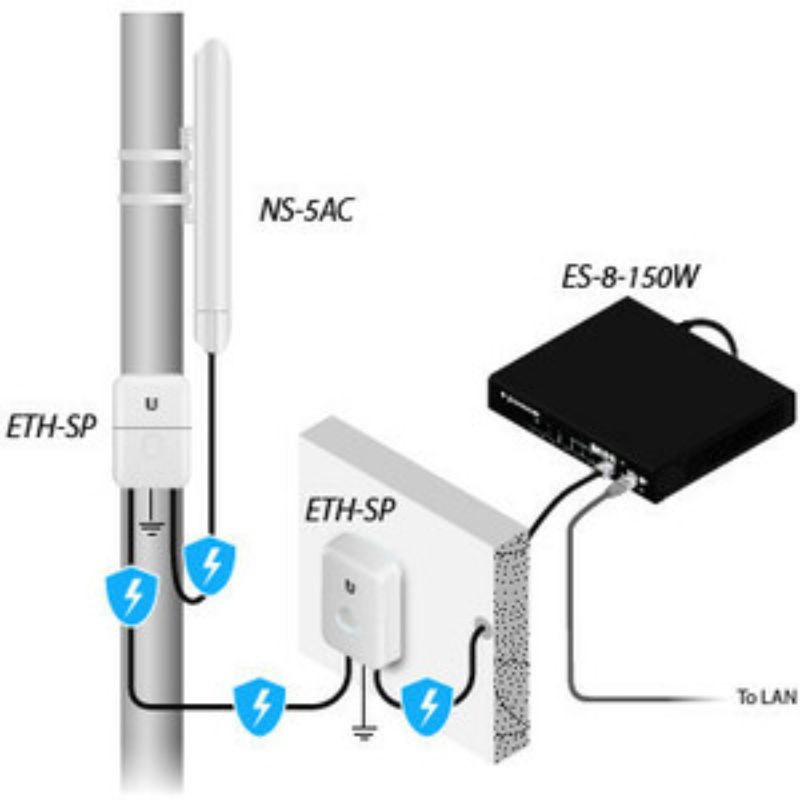 NS-5AC

ES-8-150W

ETH-SP

ETH-SP

To LAN