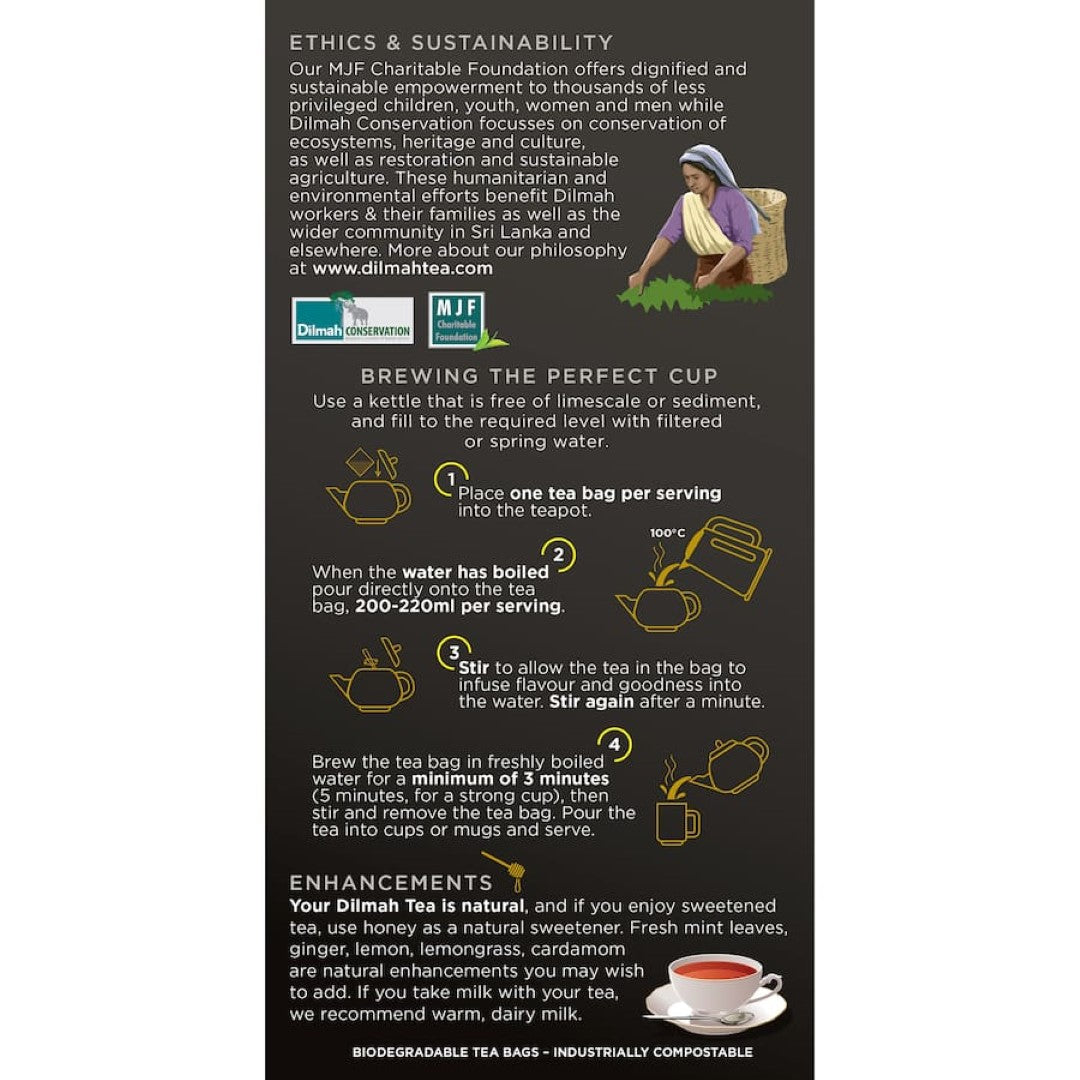 ETHICS & SUSTAINABILITY

Our MJF Charitable Foundation offers dignified and sustainable empowerment to thousands of less privileged children, youth, women and men while Dilmah Conservation focusses on conservation of ecosystems, heritage and culture, as well as restoration and sustainable agriculture. These humanitarian and environmental efforts benefit Dilmah workers & their families as well as the wider community in Sri Lanka and elsewhere. More about our philosophy at www.dilmahtea.com

Dilmah CONSERVATION

MJF Charitable Foundation

BREWING THE PERFECT CUP

Use a kettle that is free of limescale or sediment, and fill to the required level with filtered or spring water.

1 Place one tea bag per serving into the teapot.

2 When the water has boiled pour directly onto the tea bag, 200-220ml per serving.

100°C

3 Stir to allow the tea in the bag to infuse flavour and goodness into the water. Stir again after a minute.

4 Brew the tea bag in freshly boiled water for a minimum of 3 minutes (5 minutes, for a strong cup), then stir and remove the tea bag. Pour the tea into cups or mugs and serve.

ENHANCEMENTS

Your Dilmah Tea is natural, and if you enjoy sweetened tea, use honey as a natural sweetener. Fresh mint leaves, ginger, lemon, lemongrass, cardamom are natural enhancements you may wish to add. If you take milk with your tea, we recommend warm, dairy milk.

BIODEGRADABLE TEA BAGS – INDUSTRIALLY COMPOSTABLE