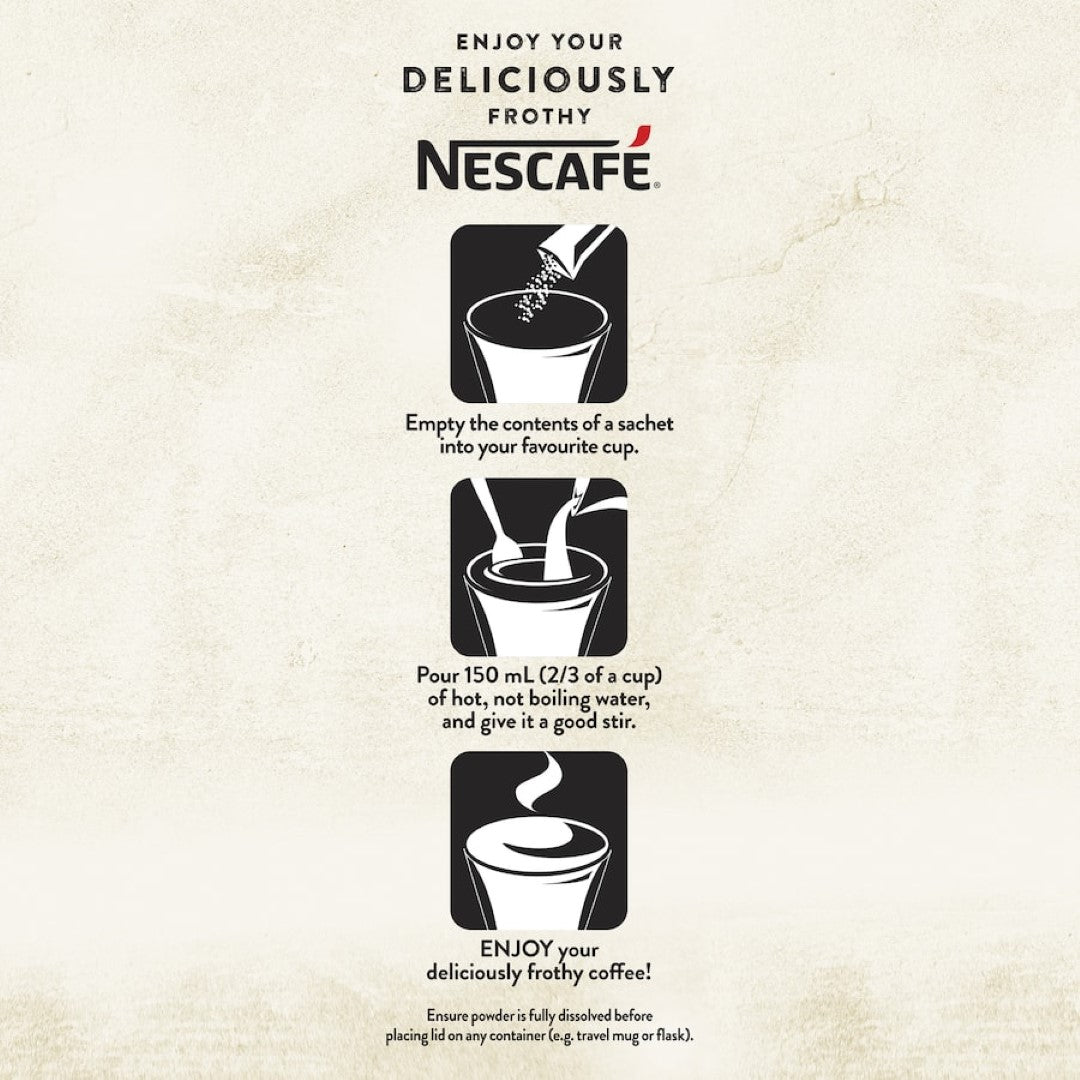 ENJOY YOUR
DELICIOUSLY
FROTHY
NESCAFÉ®

Empty the contents of a sachet into your favourite cup.

Pour 150 mL (2/3 of a cup) of hot, not boiling water, and give it a good stir.

ENJOY your deliciously frothy coffee!

Ensure powder is fully dissolved before placing lid on any container (e.g. travel mug or flask).