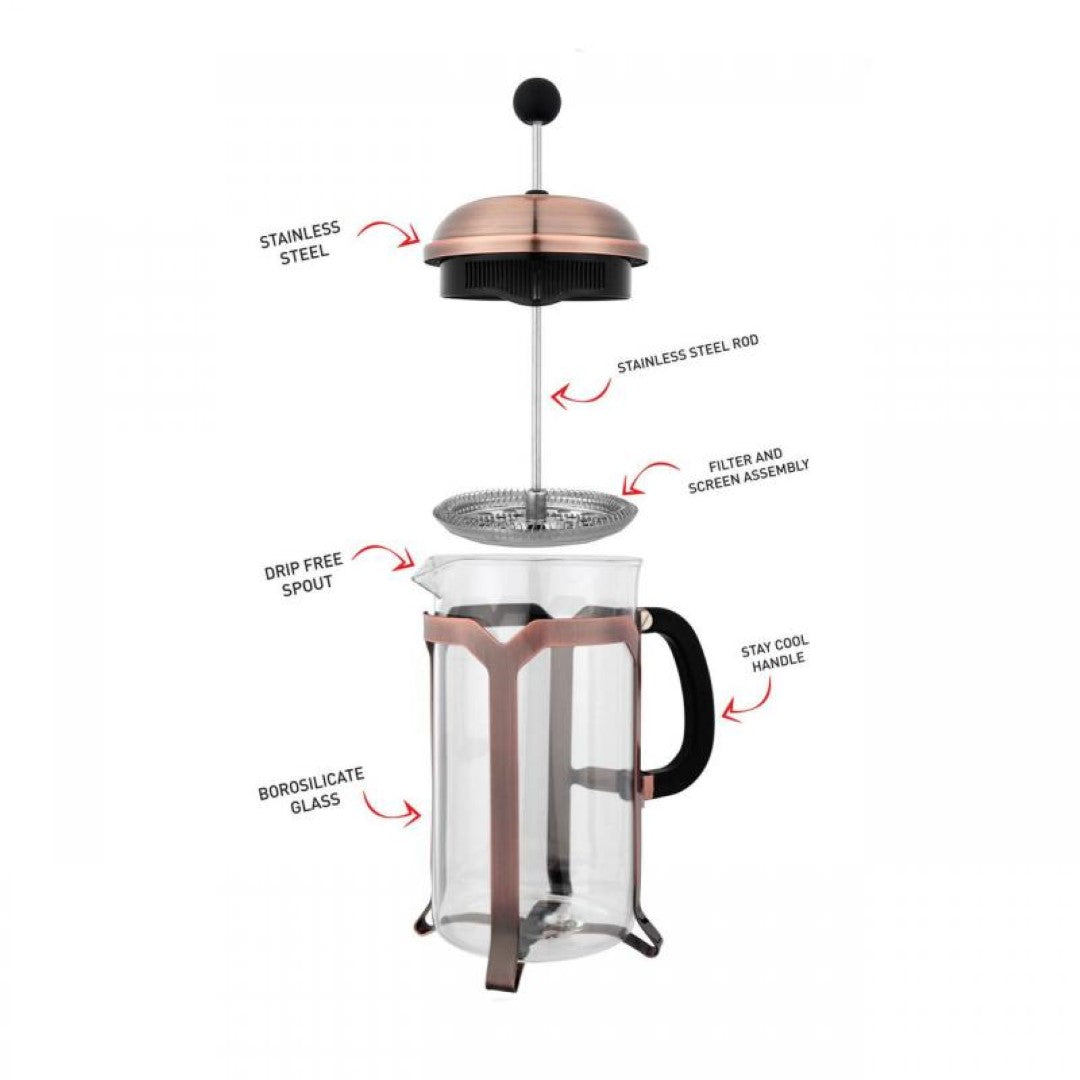 STAINLESS STEEL

STAINLESS STEEL ROD

FILTER AND SCREEN ASSEMBLY

DRIP FREE SPOUT

STAY COOL HANDLE

BOROSILICATE GLASS