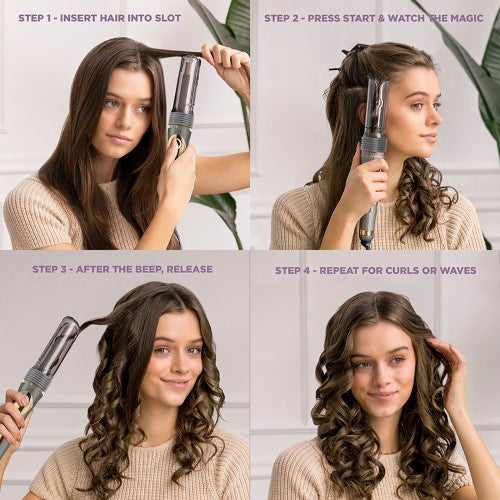 STEP 1 - INSERT HAIR INTO SLOT

STEP 2 - PRESS START & WATCH THE MAGIC

STEP 3 - AFTER THE BEEP, RELEASE

STEP 4 - REPEAT FOR CURLS OR WAVES