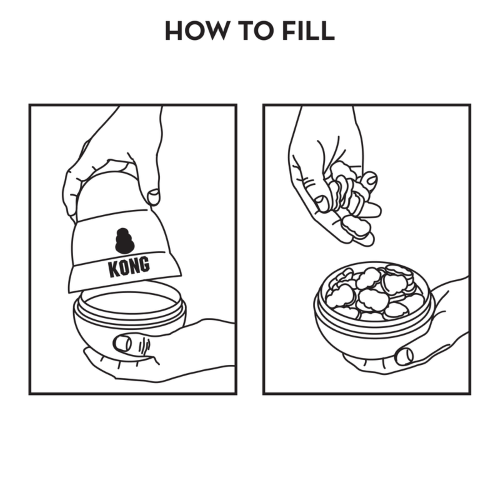 HOW TO FILL

KONG