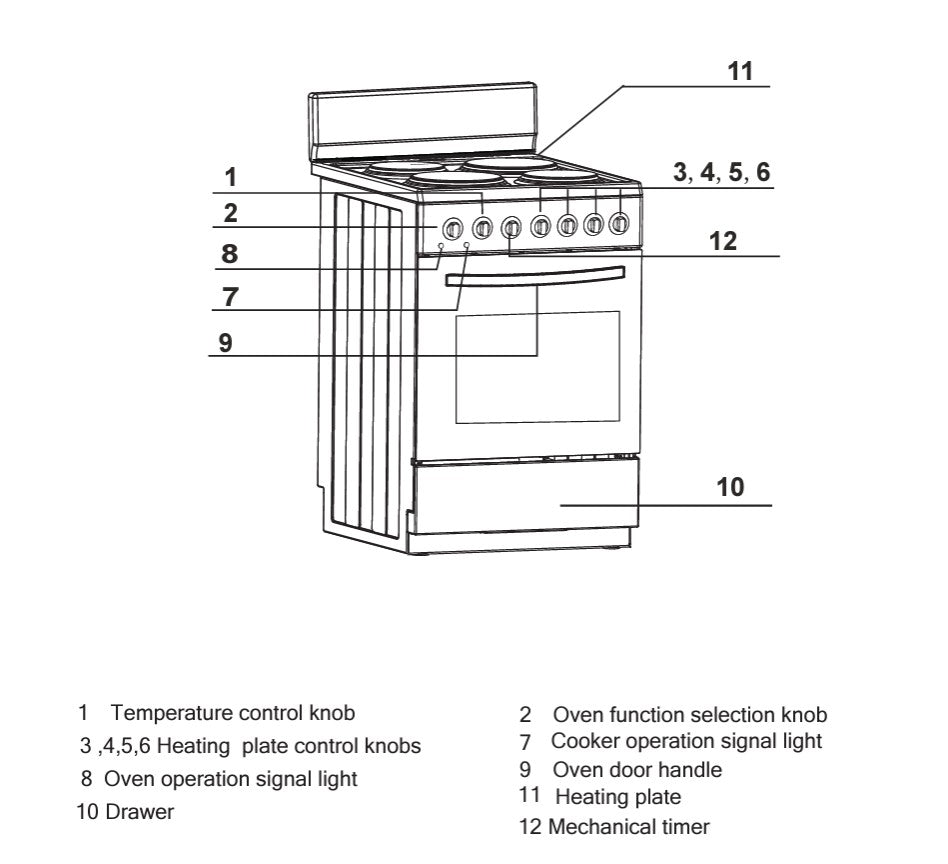 11

1

3, 4, 5, 6

2

12

8

7

9

10

1 Temperature control knob

3 ,4,5,6 Heating plate control knobs

8 Oven operation signal light

10 Drawer

2 Oven function selection knob

7 Cooker operation signal light

9 Oven door handle

11 Heating plate

12 Mechanical timer