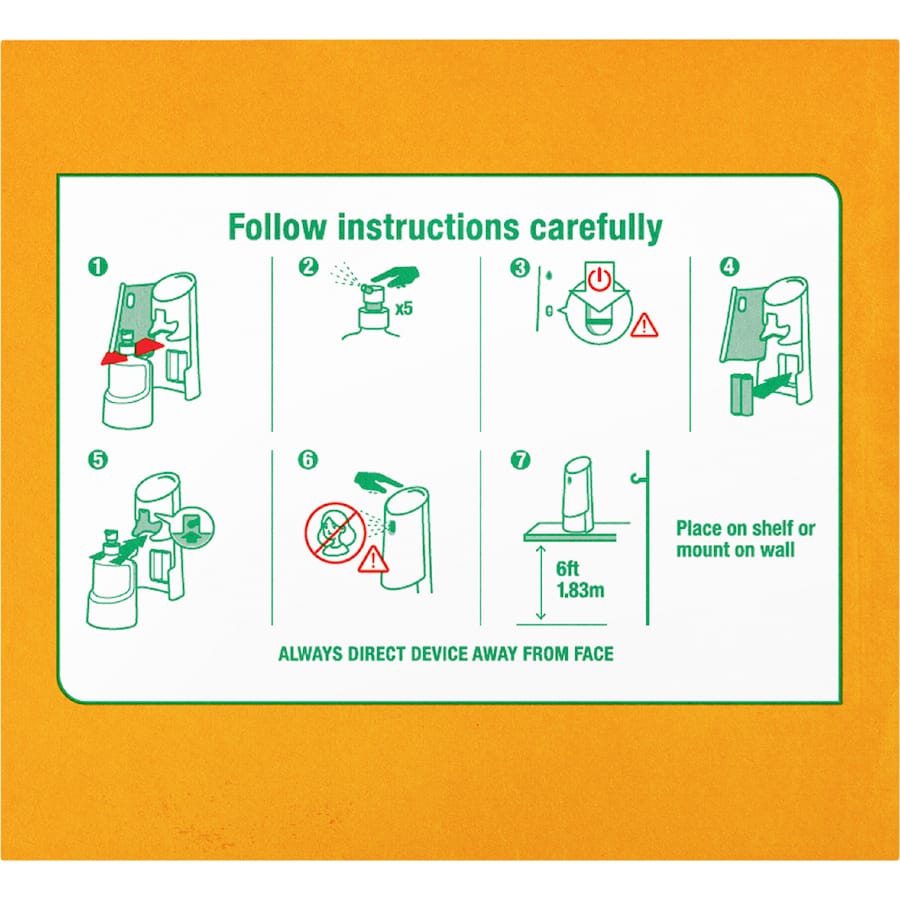 Follow instructions carefully

1

2
x5

3

4

5

6

7

6ft
1.83m

Place on shelf or mount on wall

ALWAYS DIRECT DEVICE AWAY FROM FACE