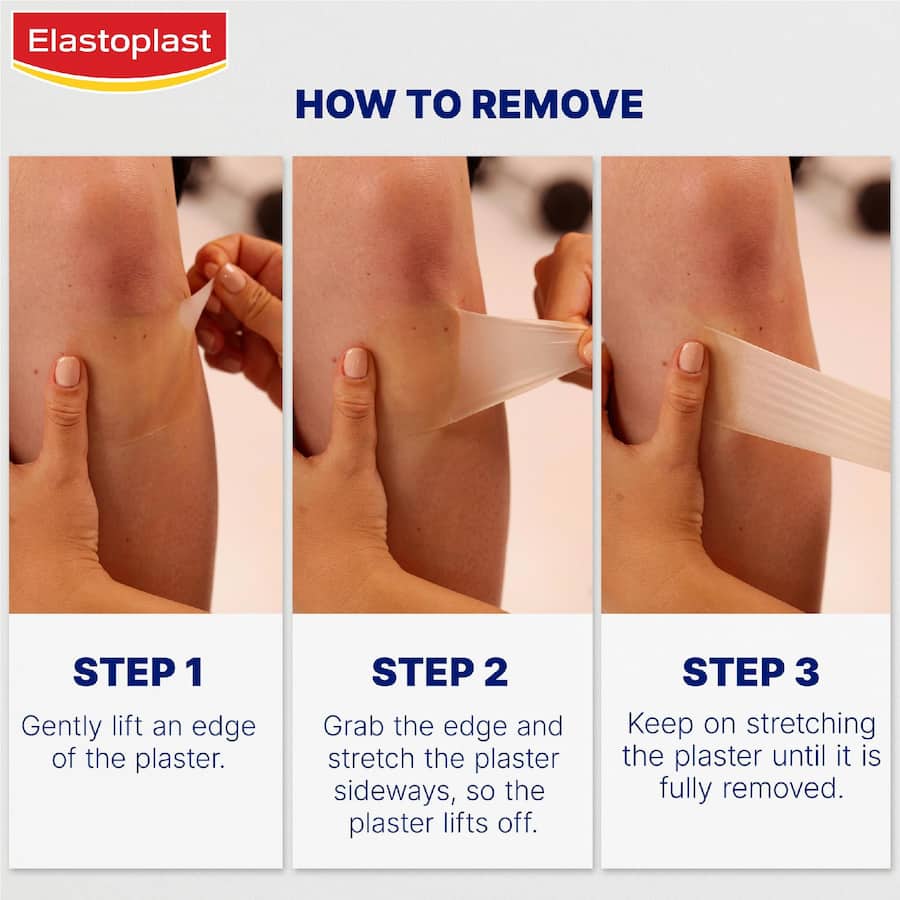 Elastoplast

HOW TO REMOVE

STEP 1
Gently lift an edge of the plaster.

STEP 2
Grab the edge and stretch the plaster sideways, so the plaster lifts off.

STEP 3
Keep on stretching the plaster until it is fully removed.