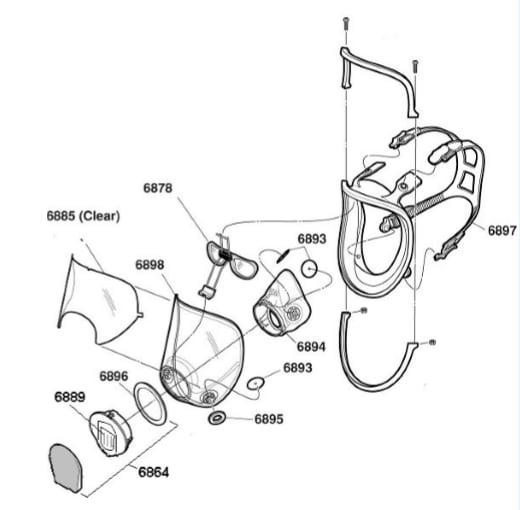 6878

6885 (Clear)

6893

6897

6898

6894

6893

6896

6889

6895

6864