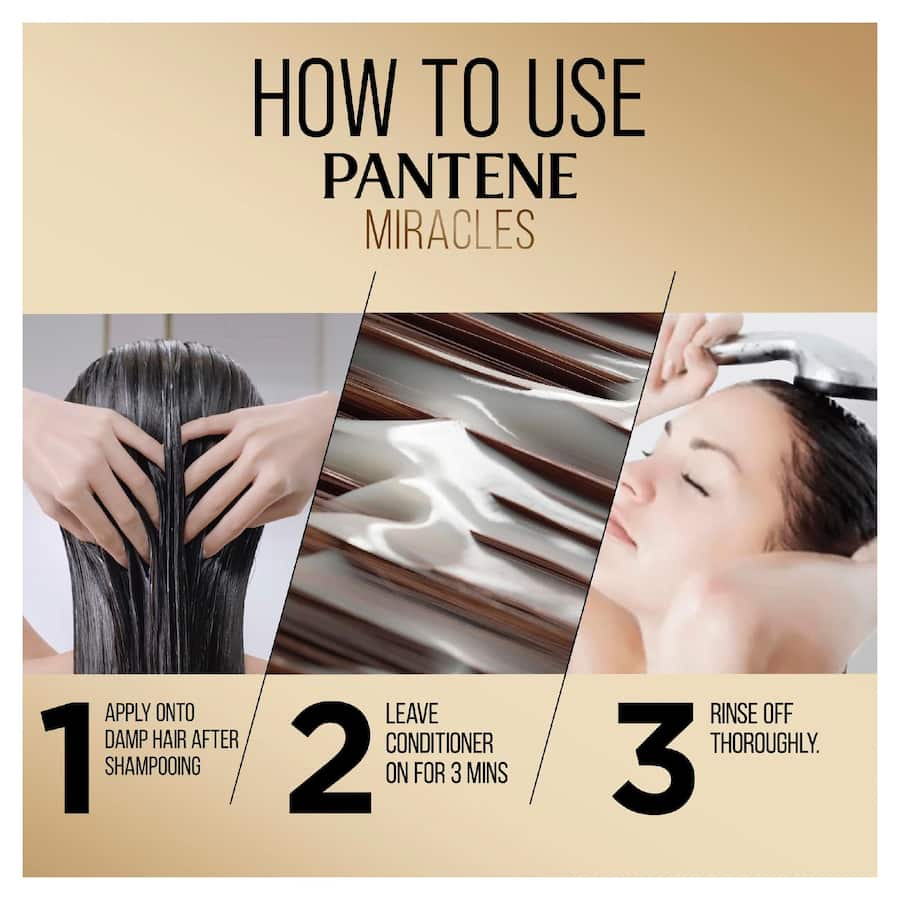 HOW TO USE
PANTENE
MIRACLES

1 APPLY ONTO DAMP HAIR AFTER SHAMPOOING

2 LEAVE CONDITIONER ON FOR 3 MINS

3 RINSE OFF THOROUGHLY.