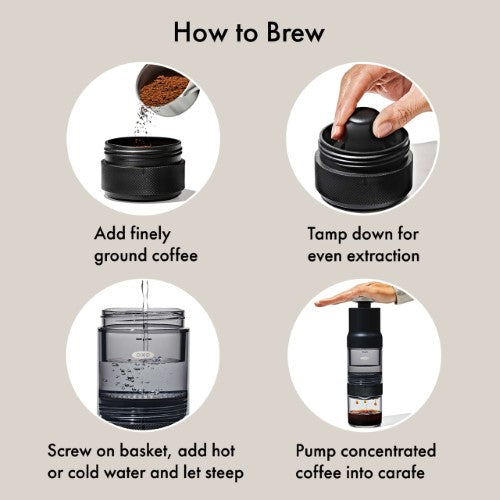 How to Brew

Add finely ground coffee

Tamp down for even extraction

OXO

Screw on basket, add hot or cold water and let steep

Pump concentrated coffee into carafe