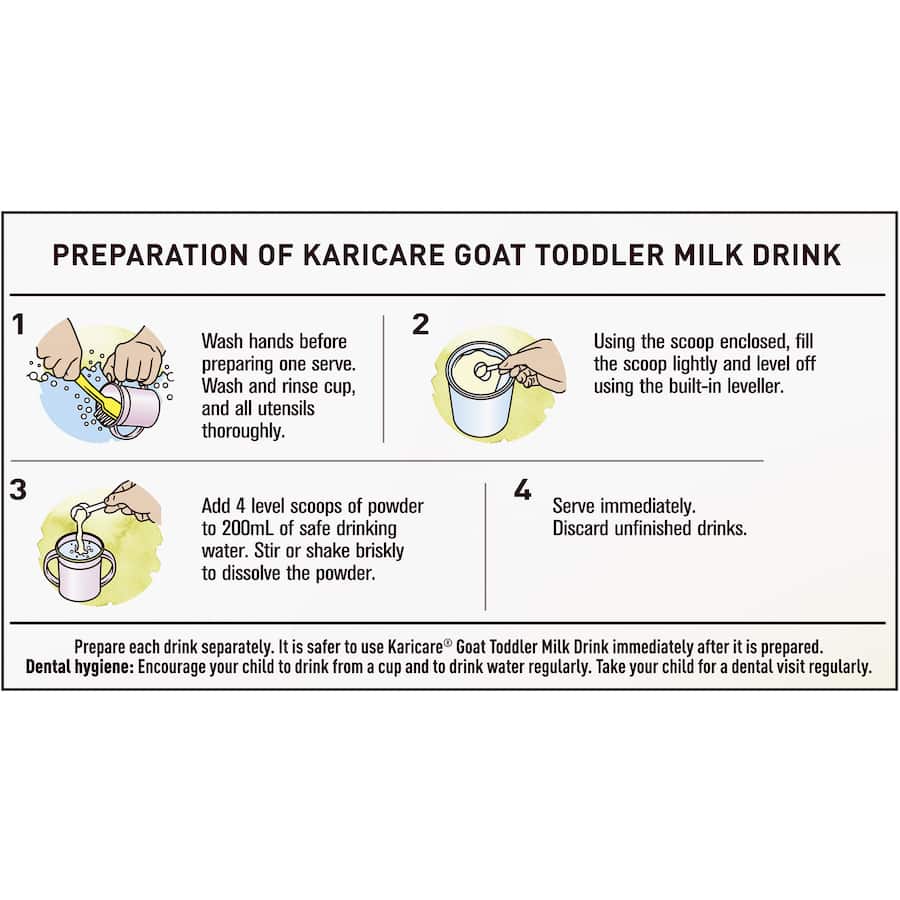 PREPARATION OF KARICARE GOAT TODDLER MILK DRINK

1

Wash hands before preparing one serve. Wash and rinse cup, and all utensils thoroughly.

2

Using the scoop enclosed, fill the scoop lightly and level off using the built-in leveller.

3

Add 4 level scoops of powder to 200mL of safe drinking water. Stir or shake briskly to dissolve the powder.

4

Serve immediately. Discard unfinished drinks.

Prepare each drink separately. It is safer to use Karicare® Goat Toddler Milk Drink immediately after it is prepared.
Dental hygiene: Encourage your child to drink from a cup and to drink water regularly. Take your child for a dental visit regularly.